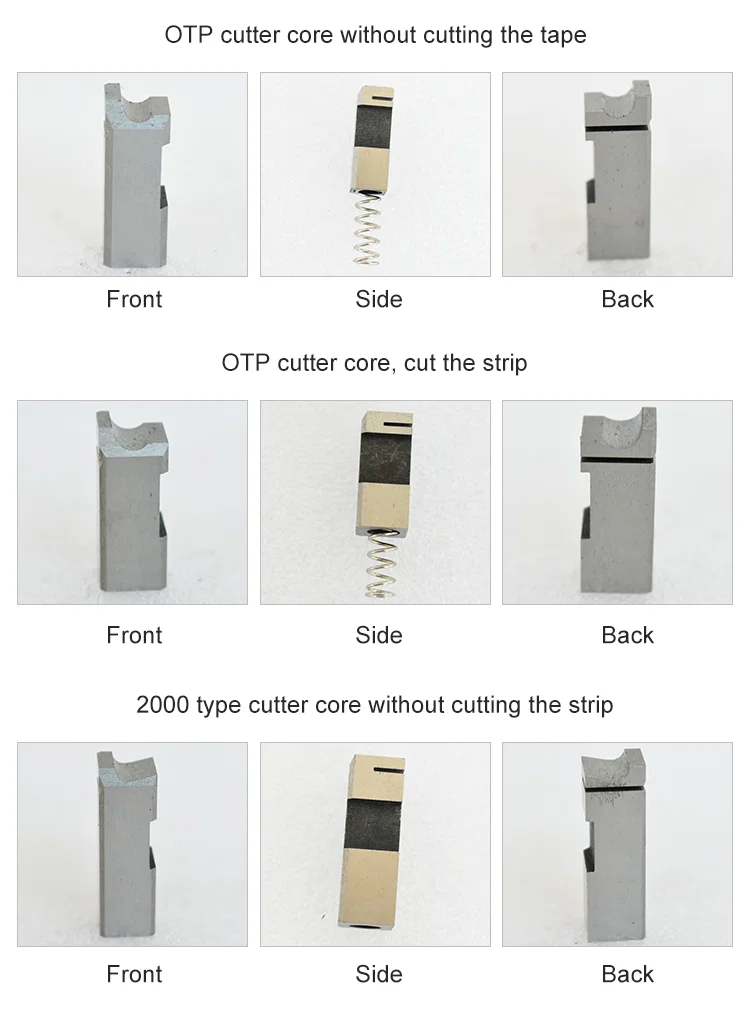 OTP cutter core without cutting the tape

Front

Side

Back

OTP cutter core, cut the strip

Front

Side

Back

2000 type cutter core without cutting the strip

Front

Side

Back